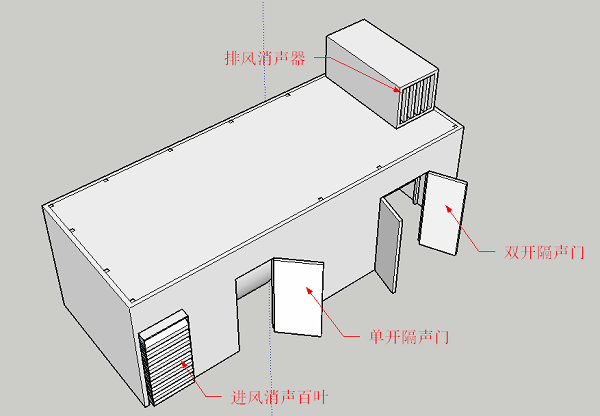 排风消声器

双开隔声门

单开隔声门

进风消声百叶